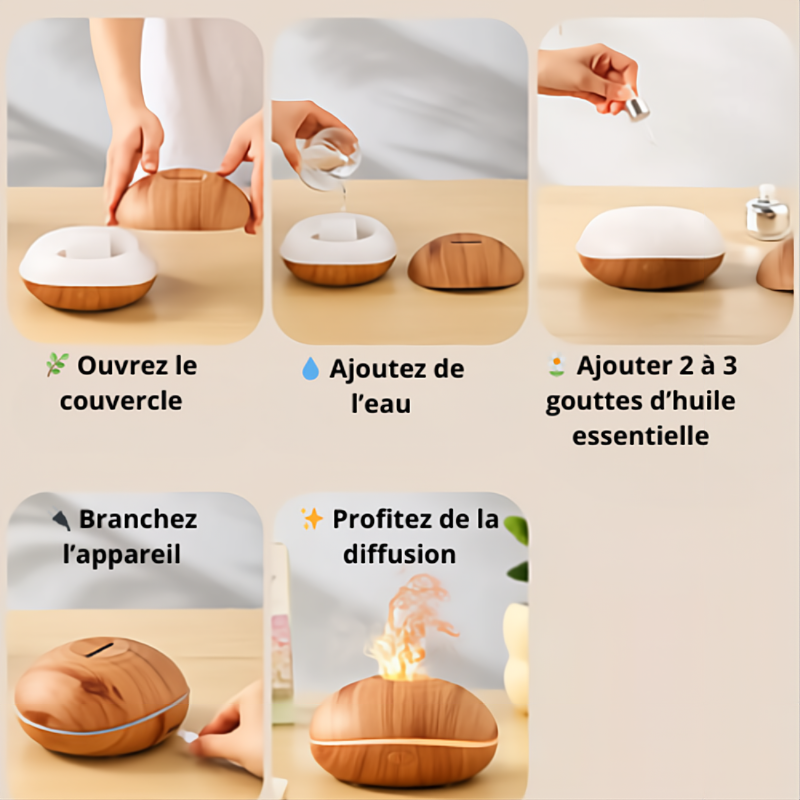 🌿 Ouvrez le couvercle

💧 Ajoutez de l'eau

🌼 Ajouter 2 à 3 gouttes d'huile essentielle

🔌 Branchez l'appareil

✨ Profitez de la diffusion