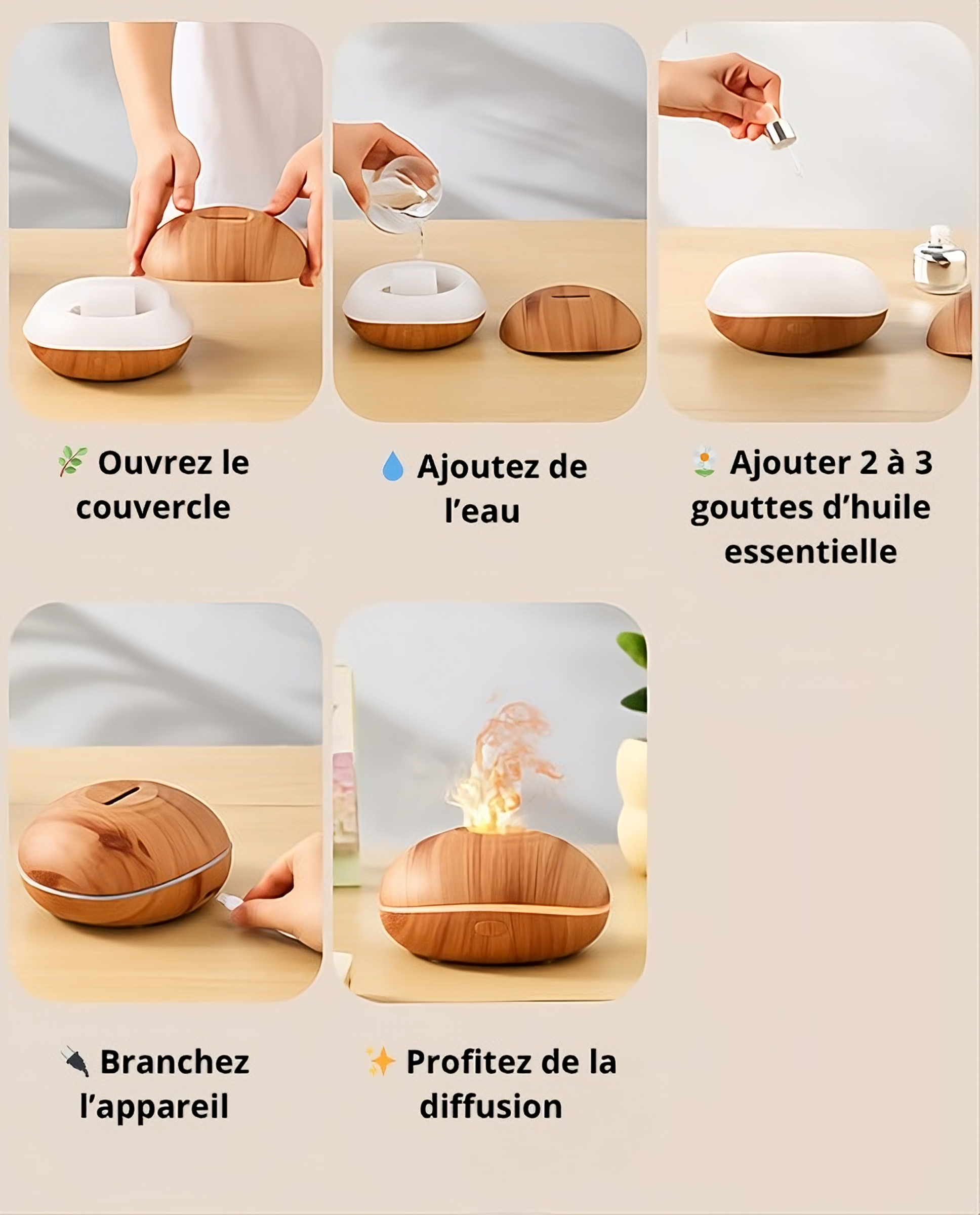 🌿 Ouvrez le couvercle

💧 Ajoutez de l’eau

🌼 Ajouter 2 à 3 gouttes d’huile essentielle

🔌 Branchez l’appareil

✨ Profitez de la diffusion